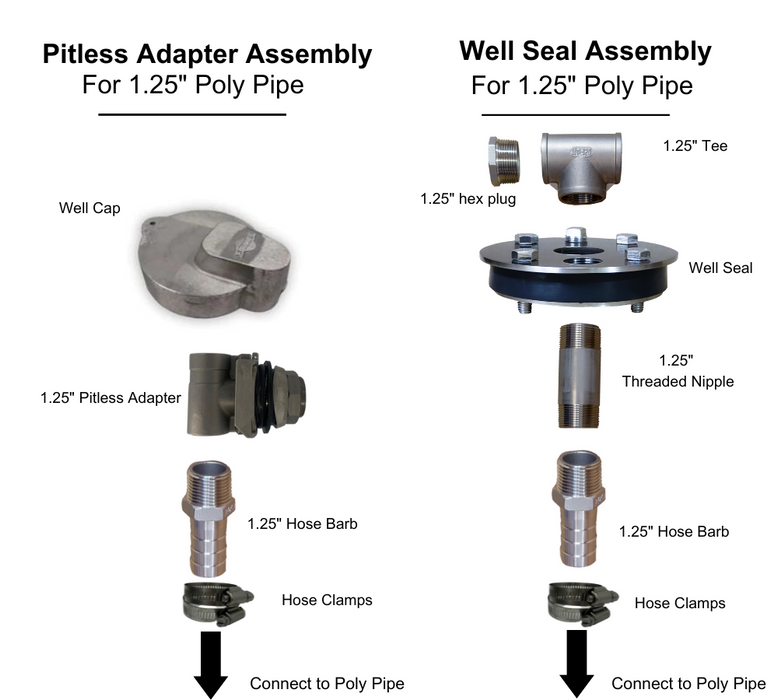 Pitless Adapter Assembly
For 1.25" Poly Pipe

Well Cap

1.25" Pitless Adapter

1.25" Hose Barb

Hose Clamps

Connect to Poly Pipe

Well Seal Assembly
For 1.25" Poly Pipe

1.25" hex plug

1.25" Tee

Well Seal

1.25"
Threaded Nipple

1.25" Hose Barb

Hose Clamps

Connect to Poly Pipe